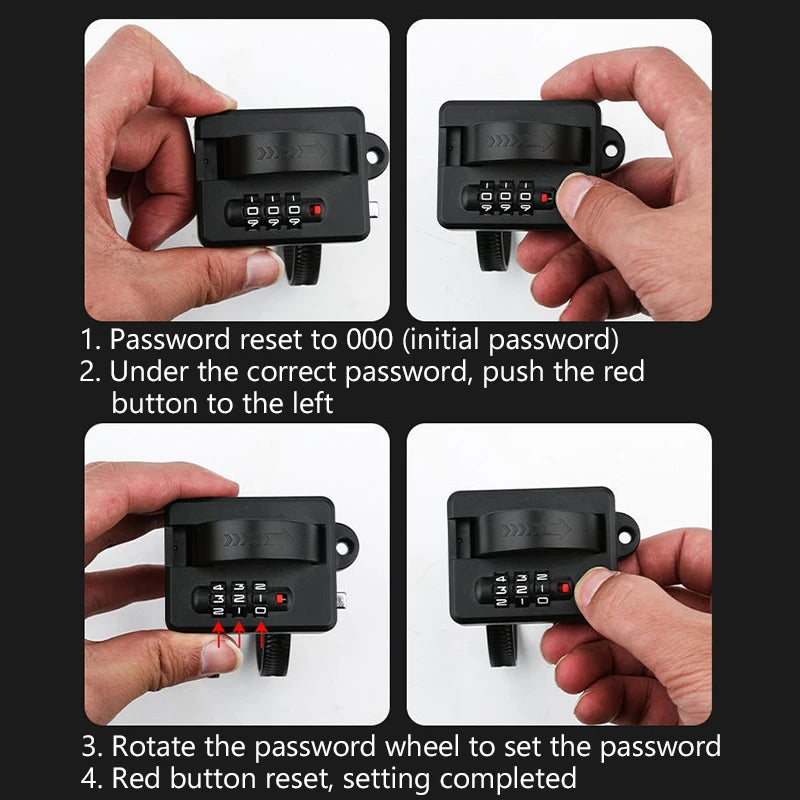 1. Password reset to 000 (initial password)
2. Under the correct password, push the red button to the left

3. Rotate the password wheel to set the password
4. Red button reset, setting completed