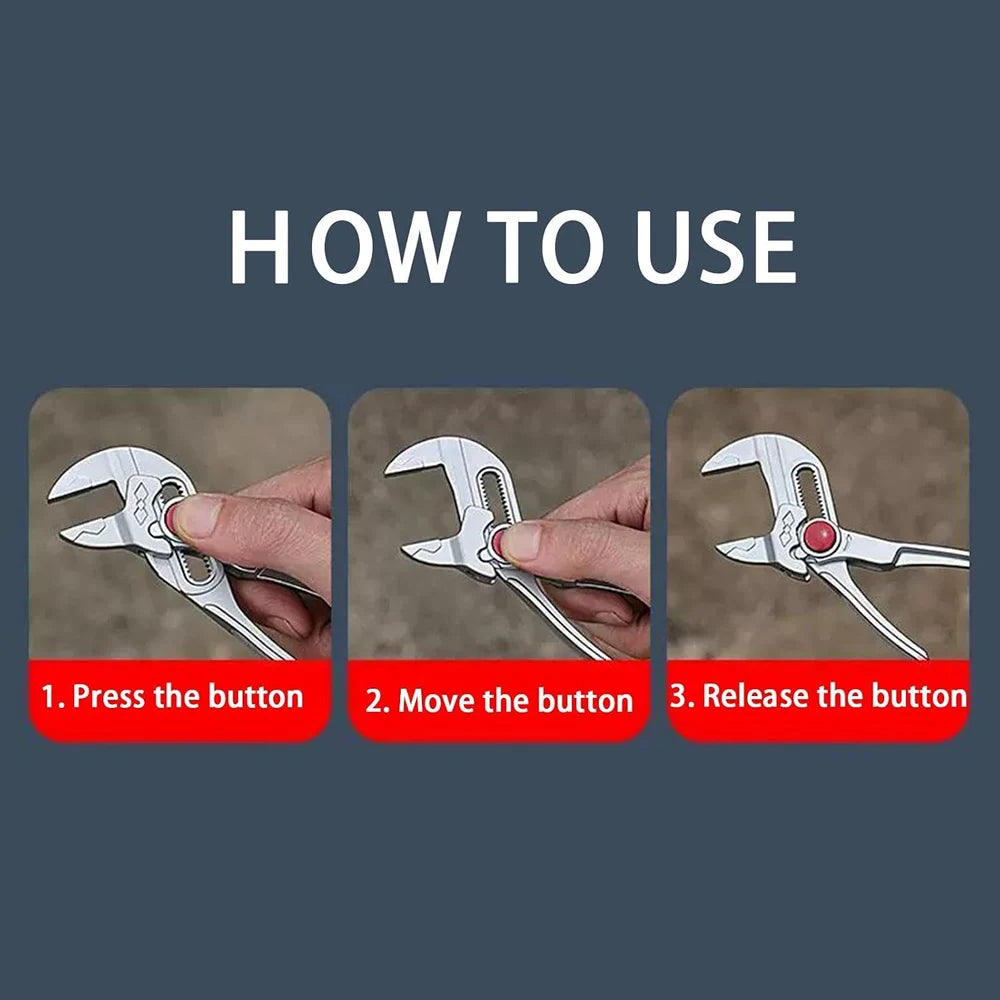 HOW TO USE

1. Press the button

2. Move the button

3. Release the button