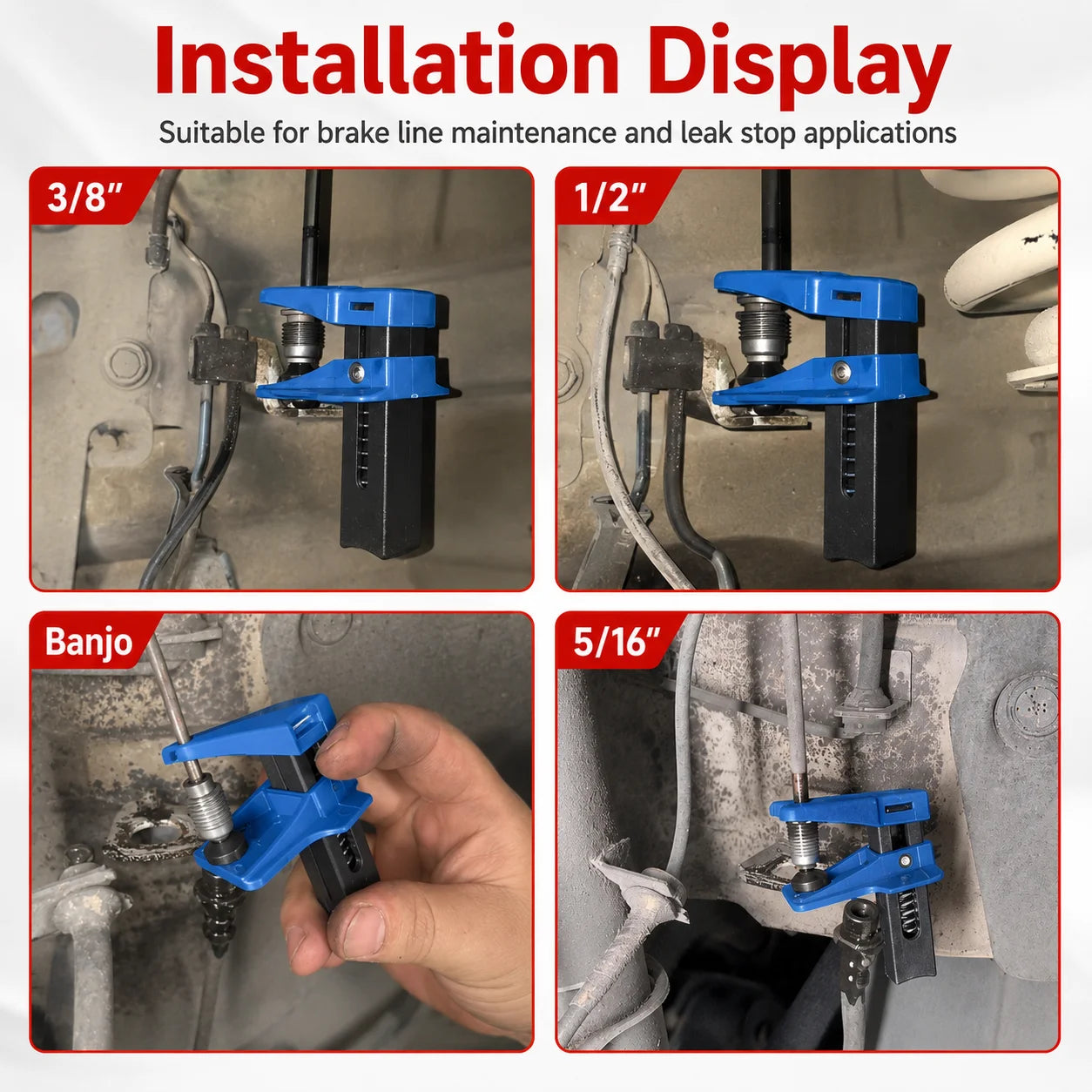 Installation Display

Suitable for brake line maintenance and leak stop applications

3/8"

1/2"

Banjo

5/16"