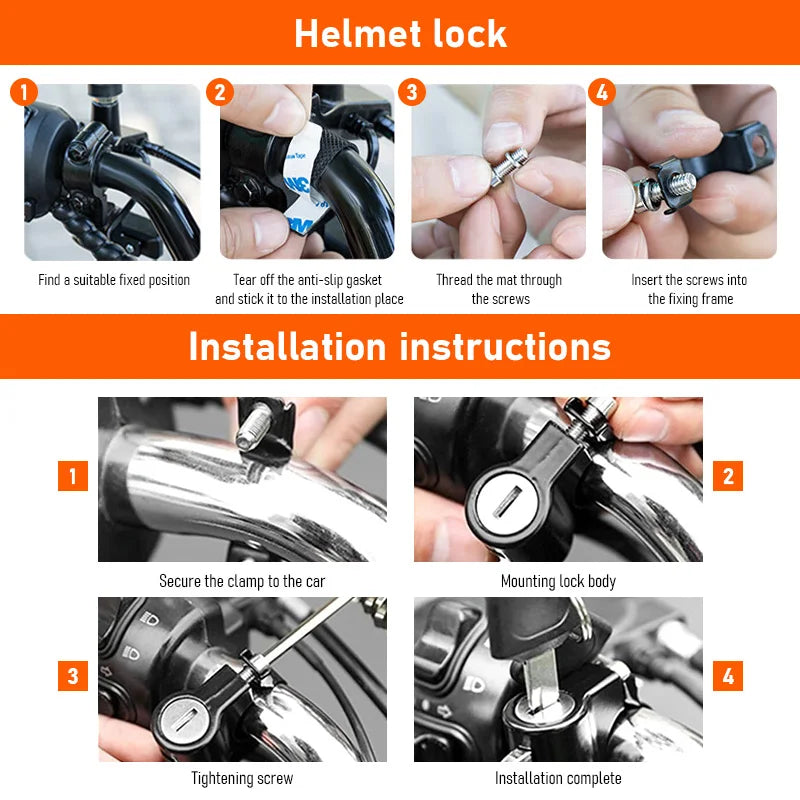 Helmet lock

1
Find a suitable fixed position

2
Tear off the anti-slip gasket and stick it to the installation place

3
Thread the mat through the screws

4
Insert the screws into the fixing frame

Installation instructions

1
Secure the clamp to the car

2
Mounting lock body

3
Tightening screw

4
Installation complete