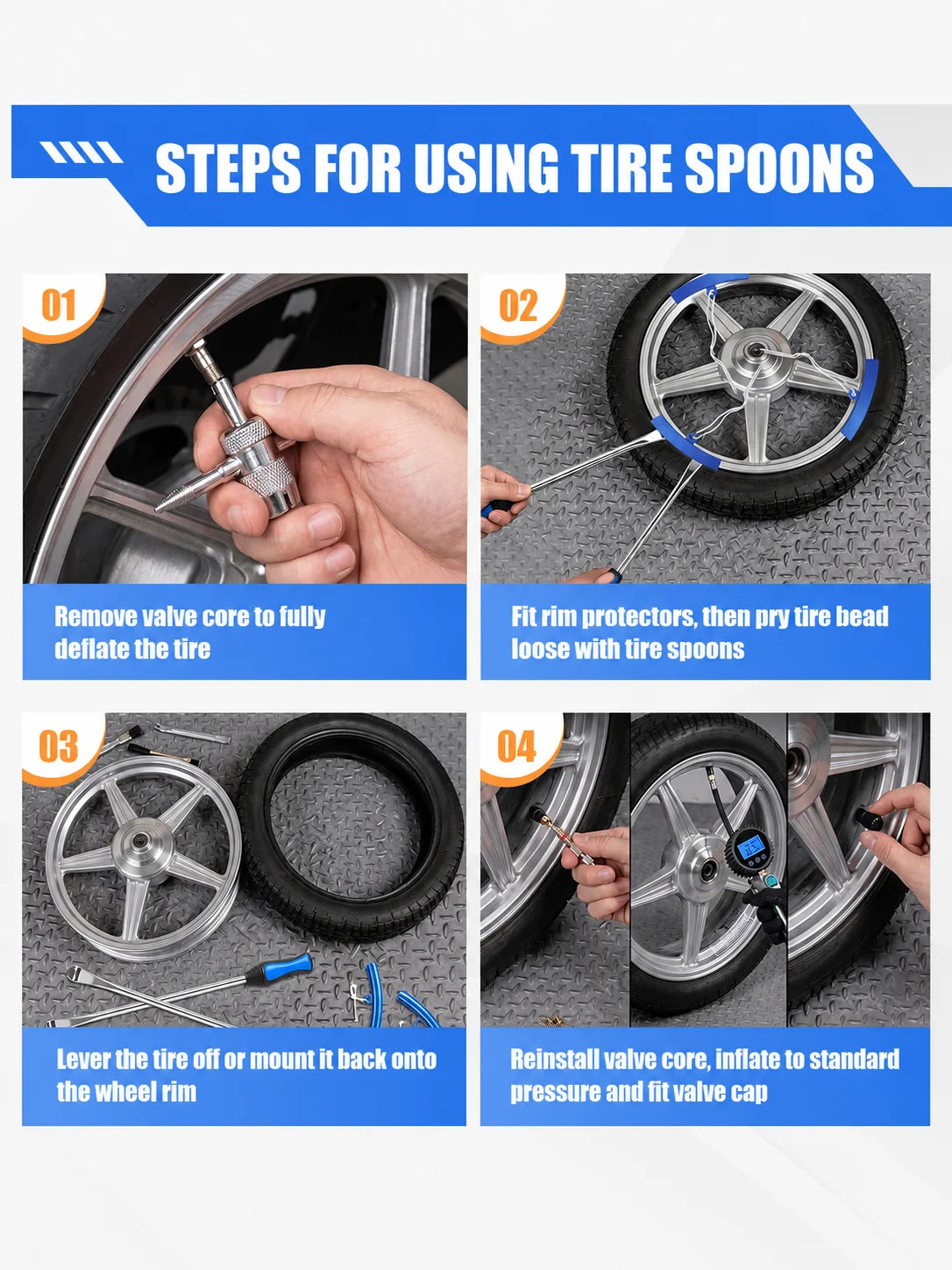 STEPS FOR USING TIRE SPOONS

01

Remove valve core to fully deflate the tire

02

Fit rim protectors, then pry tire bead loose with tire spoons

03

Lever the tire off or mount it back onto the wheel rim

04

Reinstall valve core, inflate to standard pressure and fit valve cap