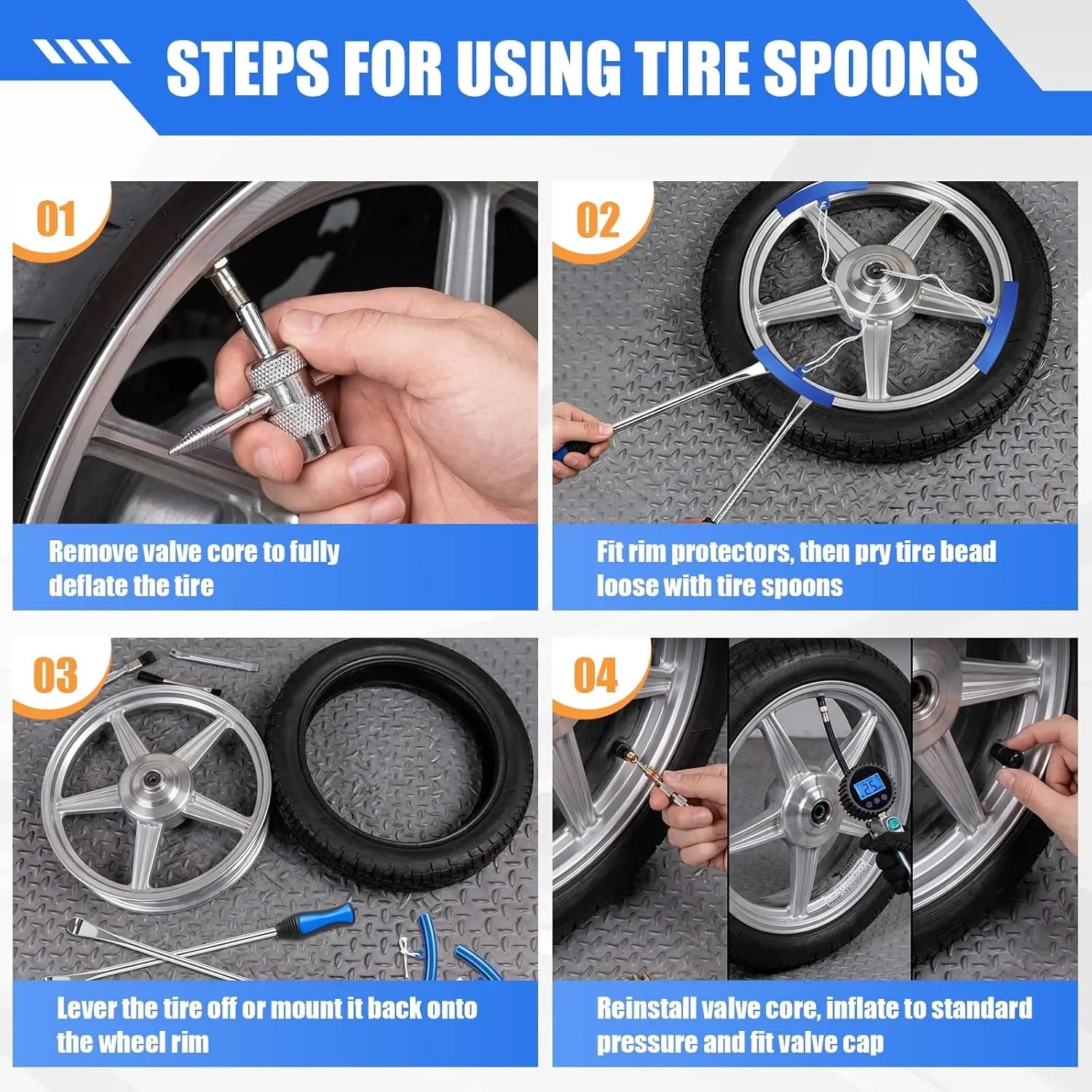 STEPS FOR USING TIRE SPOONS

01

Remove valve core to fully deflate the tire

02

Fit rim protectors, then pry tire bead loose with tire spoons

03

Lever the tire off or mount it back onto the wheel rim

04

25

Reinstall valve core, inflate to standard pressure and fit valve cap