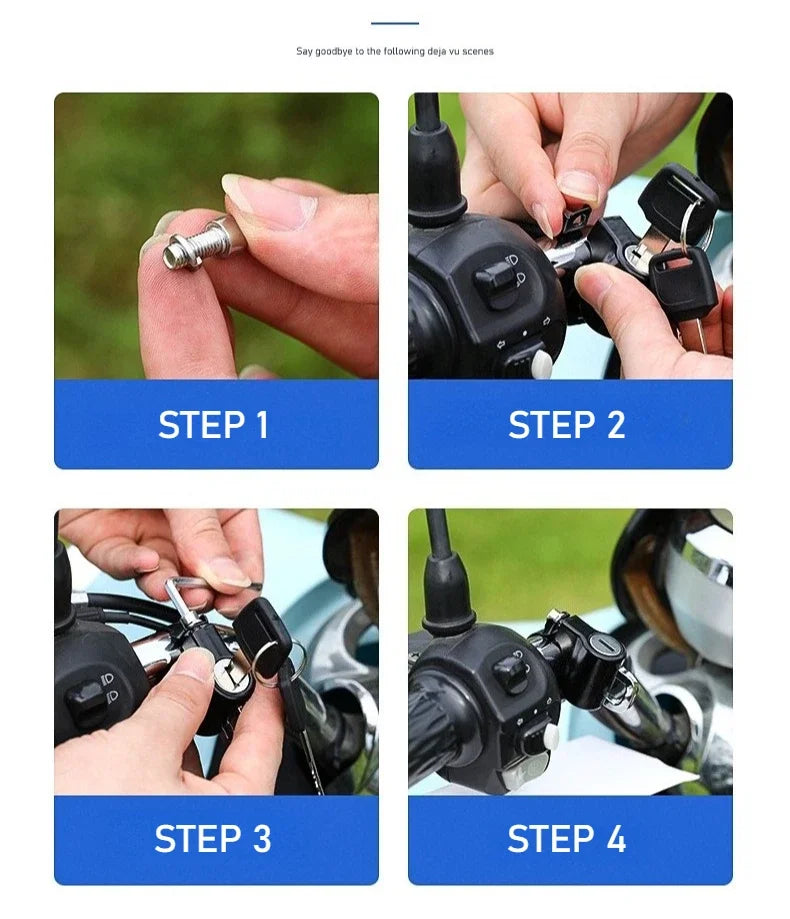 Say goodbye to the following deja vu scenes

STEP 1

STEP 2

STEP 3

STEP 4