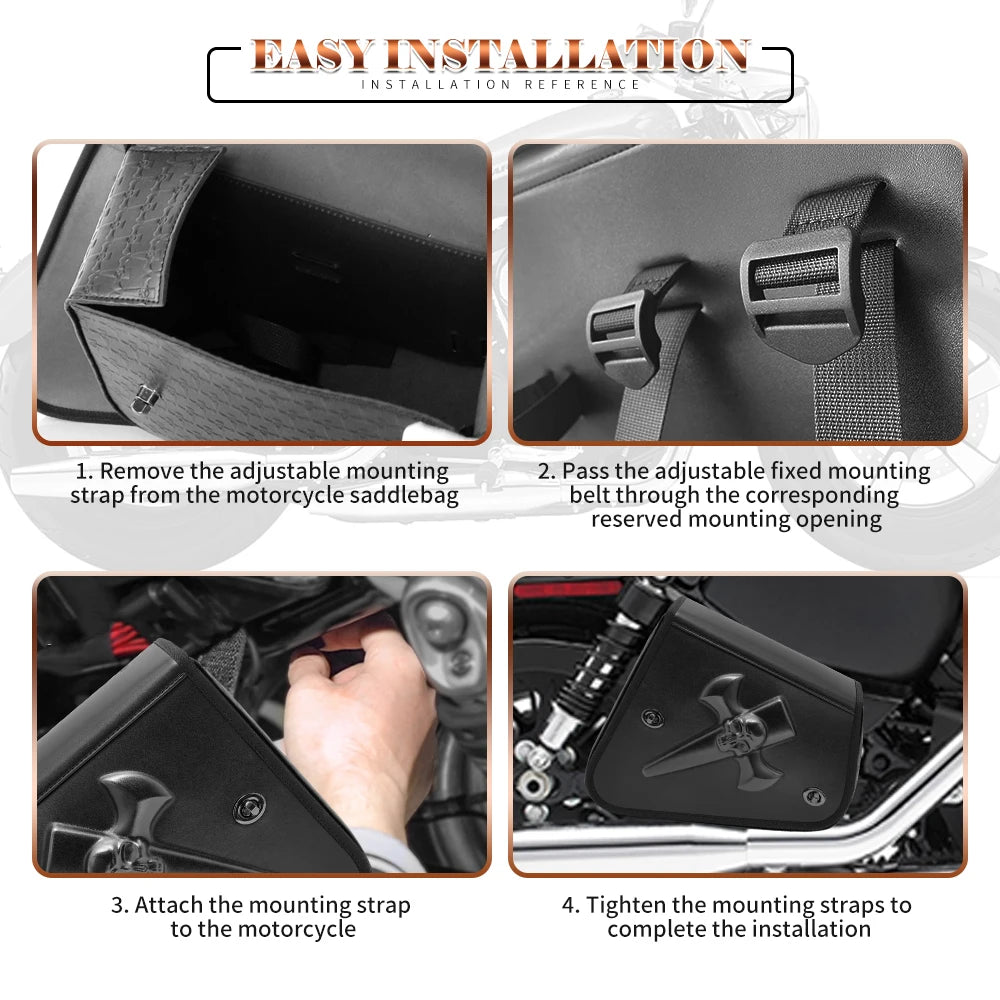 EASY INSTALLATION
INSTALLATION REFERENCE

1. Remove the adjustable mounting strap from the motorcycle saddlebag

2. Pass the adjustable fixed mounting belt through the corresponding reserved mounting opening

3. Attach the mounting strap to the motorcycle

4. Tighten the mounting straps to complete the installation