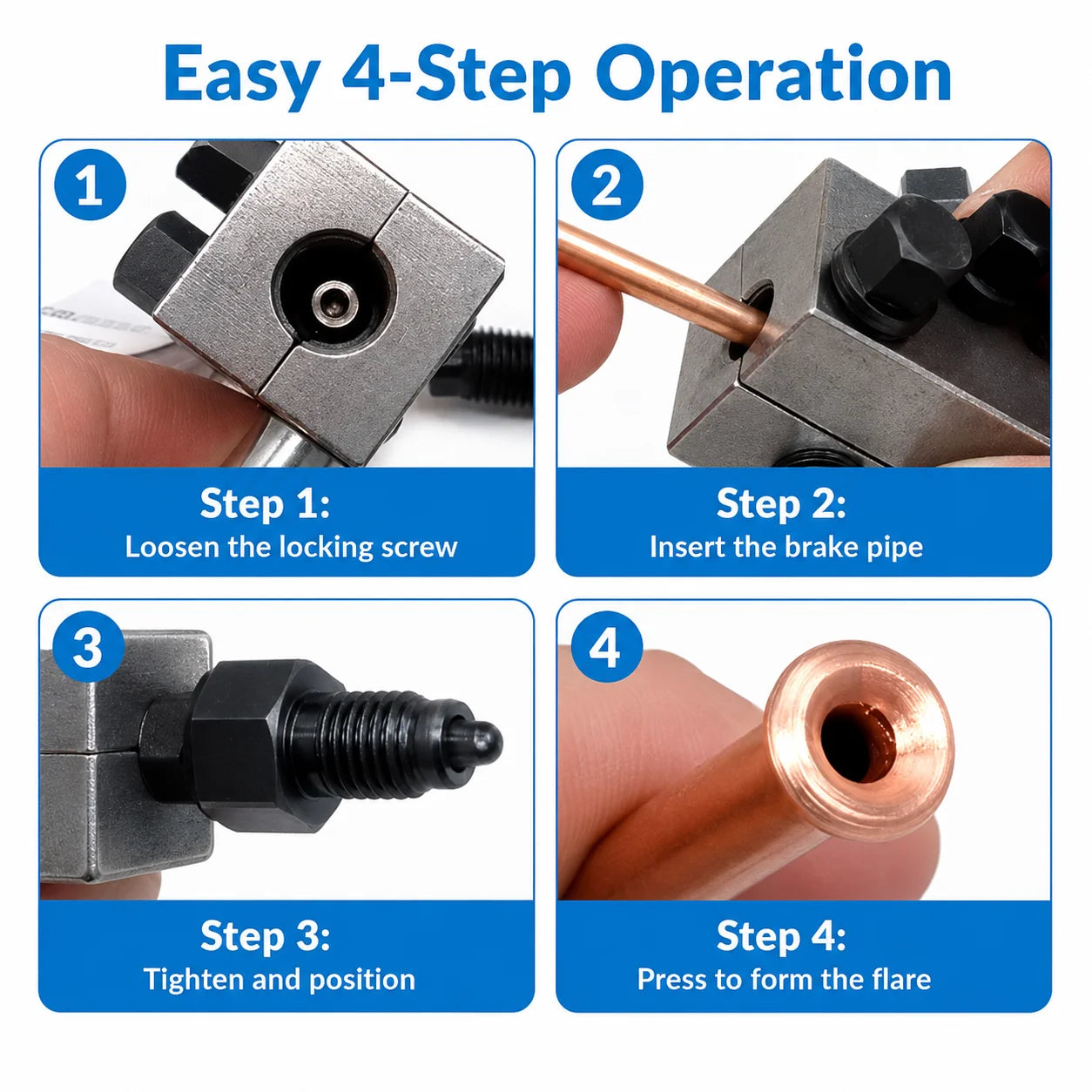 Easy 4-Step Operation

1

Step 1:
Loosen the locking screw

2

Step 2:
Insert the brake pipe

3

Step 3:
Tighten and position

4

Step 4:
Press to form the flare