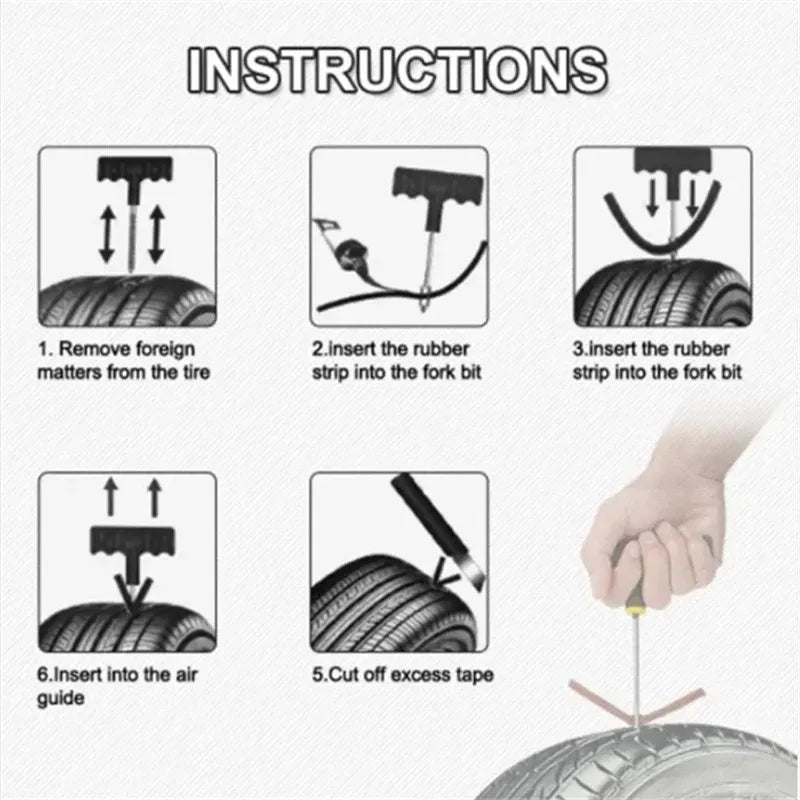 INSTRUCTIONS

1. Remove foreign matters from the tire

2.insert the rubber strip into the fork bit

3.insert the rubber strip into the fork bit

6.Insert into the air guide

5.Cut off excess tape