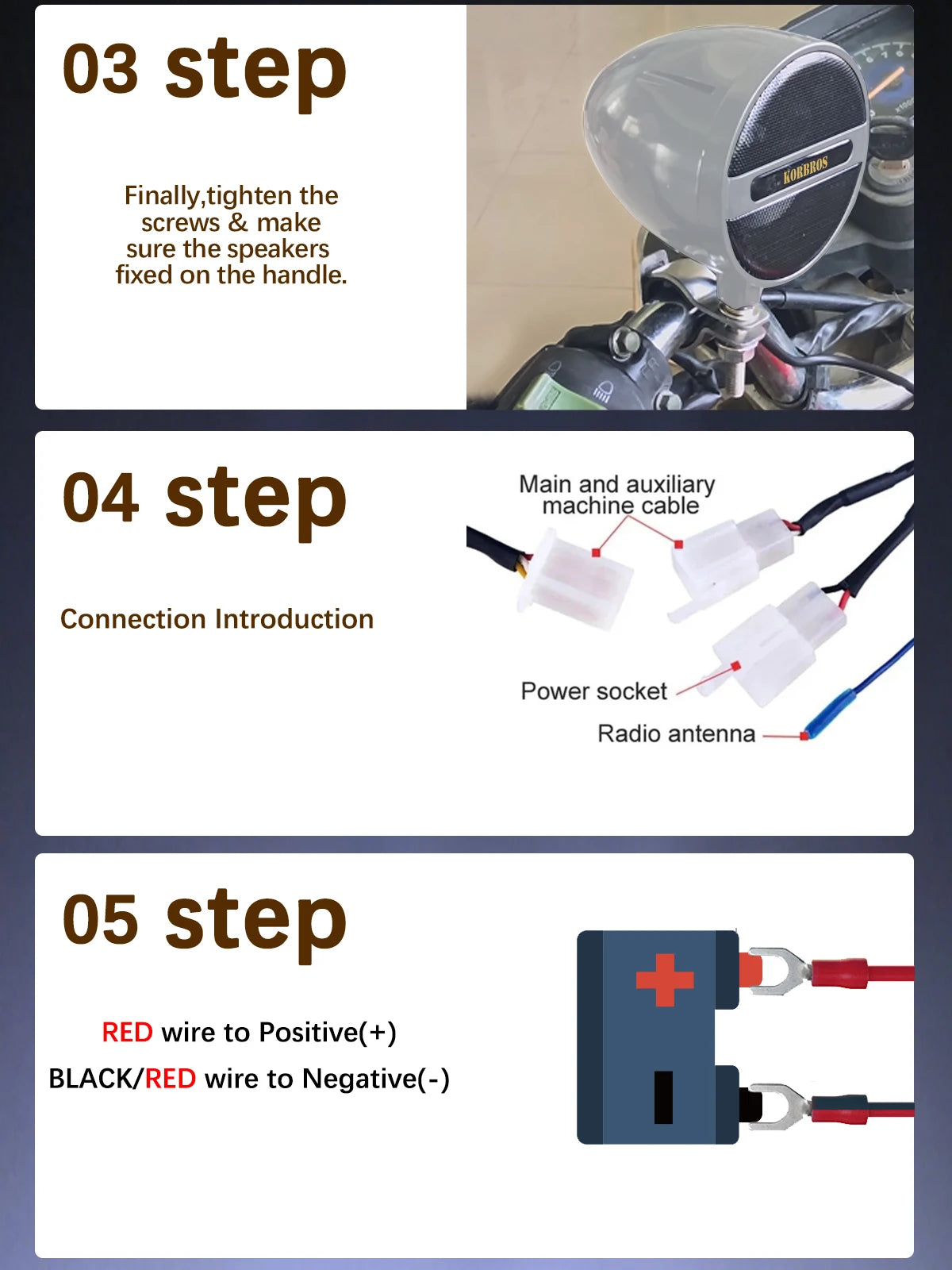 03 step

Finally,tighten the screws & make sure the speakers fixed on the handle.

KORBROS

04 step

Connection Introduction

Main and auxiliary machine cable

Power socket

Radio antenna

05 step

RED wire to Positive(+)

BLACK/RED wire to Negative(-)